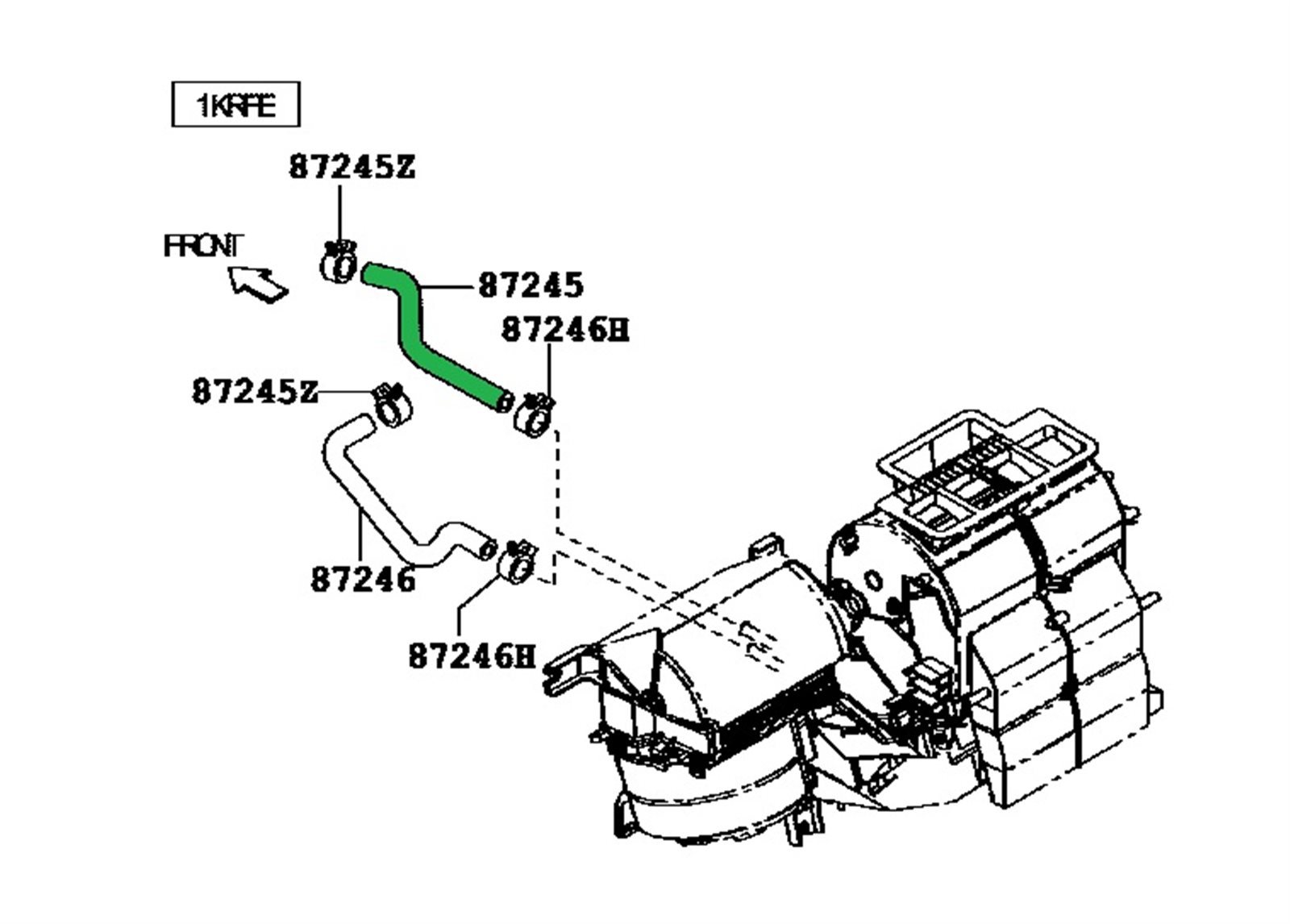 1KRFE

87245Z

FRONT

87245

87246H

87245Z

87246

87246H